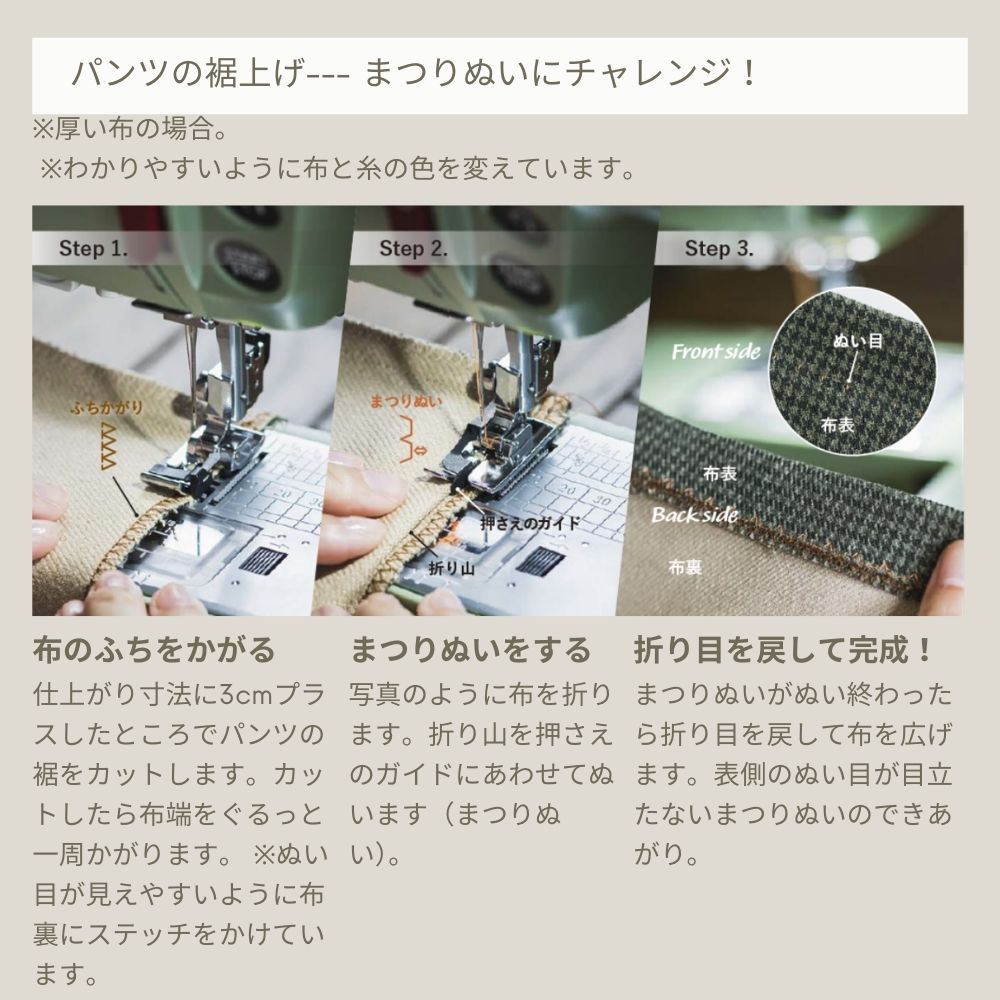 パンツの裾上げ--- まつりぬいにチャレンジ！

※厚い布の場合。
※わかりやすいように布と糸の色を変えています。

Step 1.

ふちかがり

Step 2.

まつりぬい

押さえのガイド

折り山

Step 3.

Front side

ぬい目

布表

布表

Back side

布裏

布のふちをかがる
仕上がり寸法に3cmプラスしたところでパンツの裾をカットします。カットしたら布端をぐるっと一周かがります。 ※ぬい目が見えやすいように布裏にステッチをかけています。

まつりぬいをする
写真のように布を折ります。折り山を押さえのガイドにあわせてぬいます（まつりぬい）。

折り目を戻して完成！
まつりぬいがぬい終わったら折り目を戻して布を広げます。表側のぬい目が目立たないまつりぬいのできあがり。